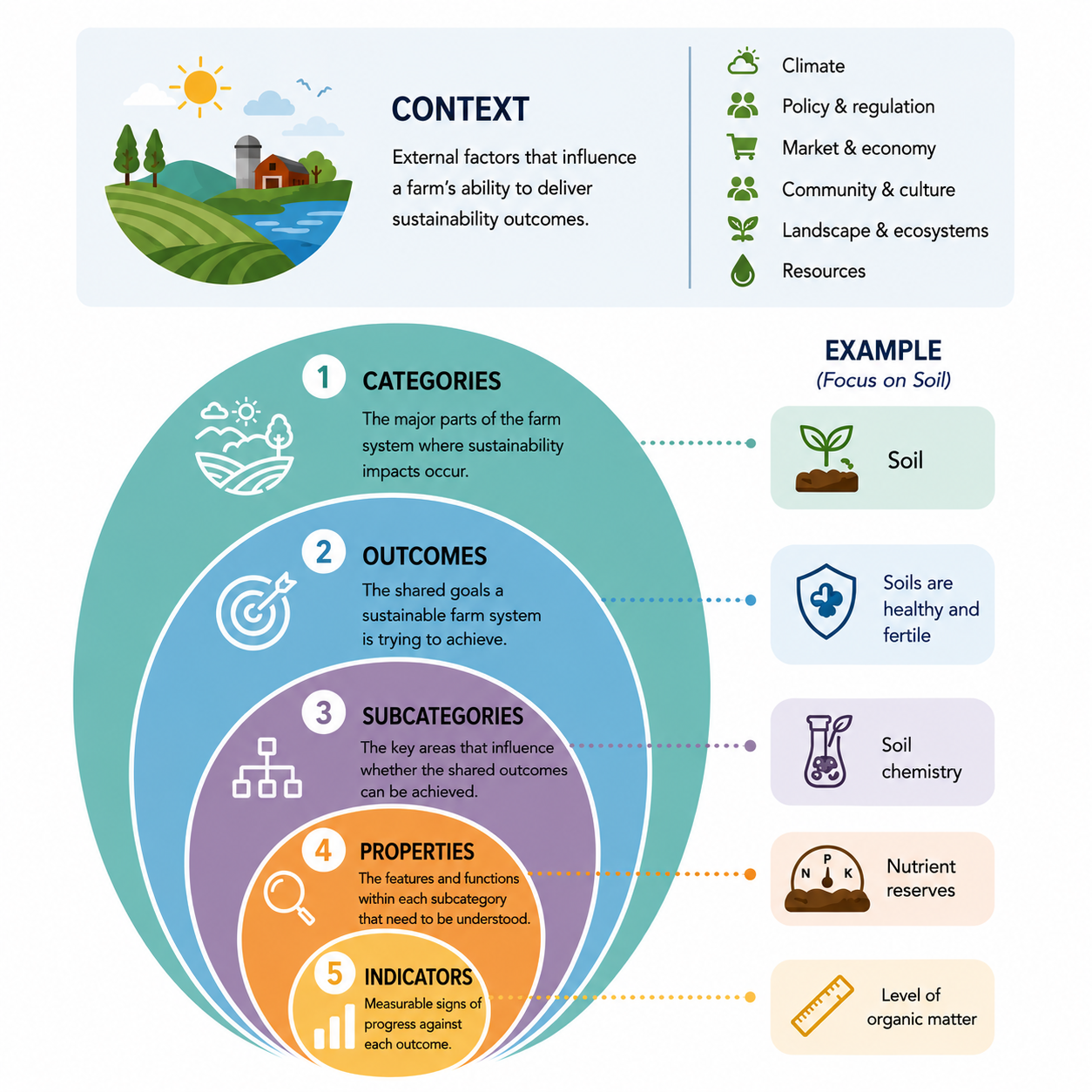 CONTEXT

External factors that influence a farm's ability to deliver sustainability outcomes.

Climate
Policy & regulation
Market & economy
Community & culture
Landscape & ecosystems
Resources

1 CATEGORIES
The major parts of the farm system where sustainability impacts occur.

2 OUTCOMES
The shared goals a sustainable farm system is trying to achieve.

3 SUBCATEGORIES
The key areas that influence whether the shared outcomes can be achieved.

4 PROPERTIES
The features and functions within each subcategory that need to be understood.

5 INDICATORS
Measurable signs of progress against each outcome.

EXAMPLE
(Focus on Soil)

Soil

Soils are healthy and fertile

Soil chemistry

N P K
Nutrient reserves

Level of organic matter